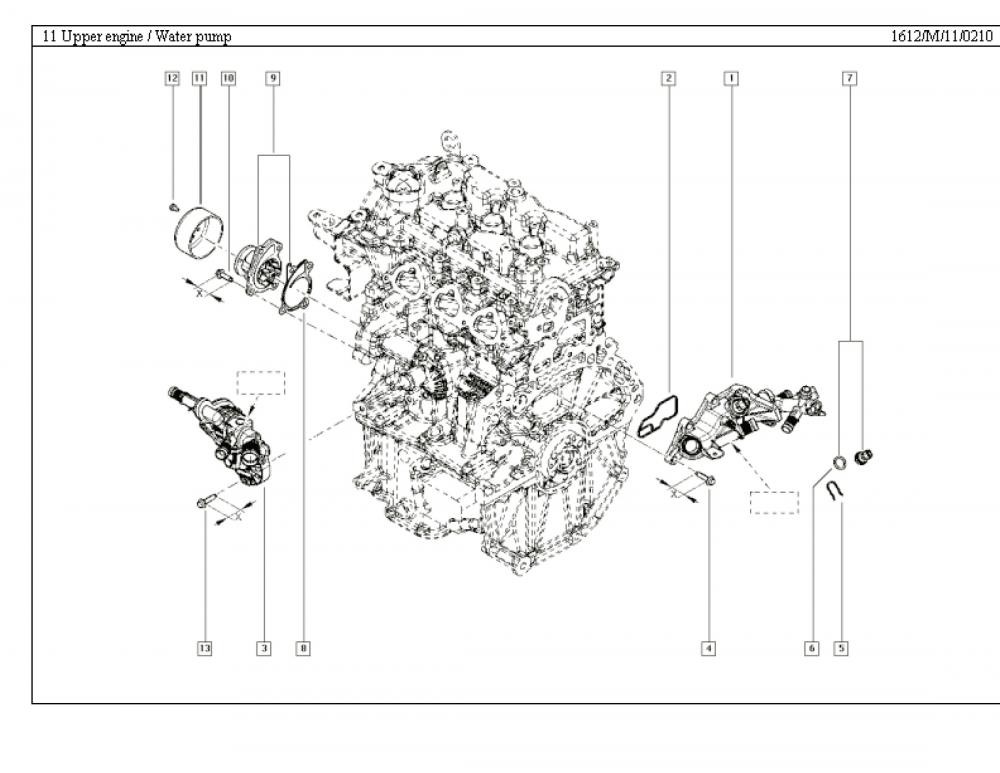 11 Upper engine / Water pump

1612/M/11/0210

12 11 10 9

2 1 7

X

X

X

13 3 8

4 6 5