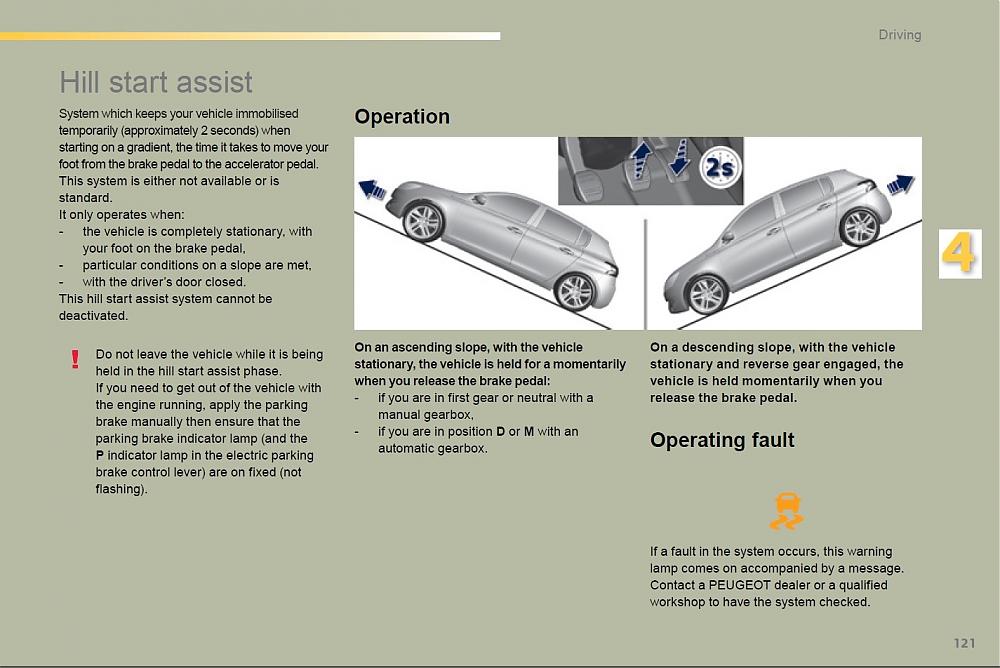 Driving

Hill start assist

System which keeps your vehicle immobilised temporarily (approximately 2 seconds) when starting on a gradient, the time it takes to move your foot from the brake pedal to the accelerator pedal.
This system is either not available or is standard.
It only operates when:
- the vehicle is completely stationary, with your foot on the brake pedal,
- particular conditions on a slope are met,
- with the driver's door closed.
This hill start assist system cannot be deactivated.

!

Do not leave the vehicle while it is being held in the hill start assist phase.
If you need to get out of the vehicle with the engine running, apply the parking brake manually then ensure that the parking brake indicator lamp (and the P indicator lamp in the electric parking brake control lever) are on fixed (not flashing).

Operation

2s

On an ascending slope, with the vehicle stationary, the vehicle is held for a momentarily when you release the brake pedal:
- if you are in first gear or neutral with a manual gearbox,
- if you are in position D or M with an automatic gearbox.

On a descending slope, with the vehicle stationary and reverse gear engaged, the vehicle is held momentarily when you release the brake pedal.

Operating fault

If a fault in the system occurs, this warning lamp comes on accompanied by a message.
Contact a PEUGEOT dealer or a qualified workshop to have the system checked.

4

121