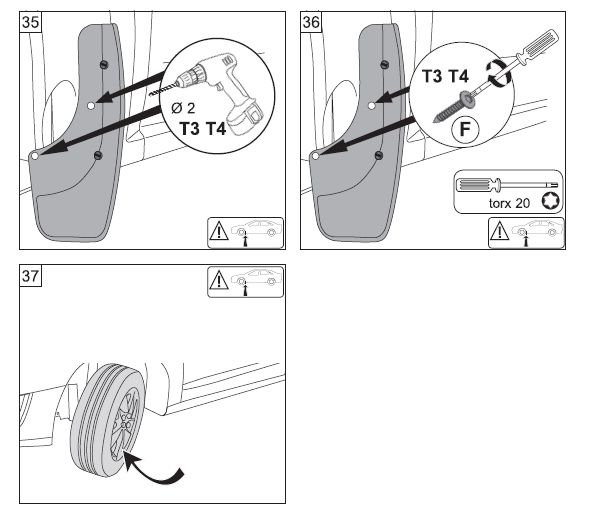 35

Ø 2
T3 T4

36

T3 T4

F

torx 20

37